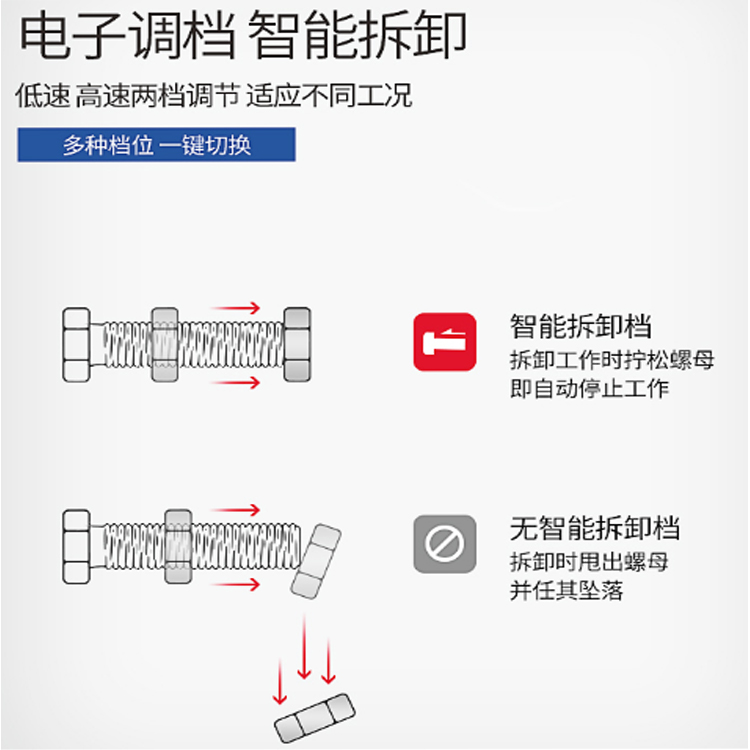 电子调档 智能拆卸

低速 高速两档调节 适应不同工况

多种档位 一键切换

智能拆卸档
拆卸工作时拧松螺母
即自动停止工作

无智能拆卸档
拆卸时甩出螺母
并任其坠落