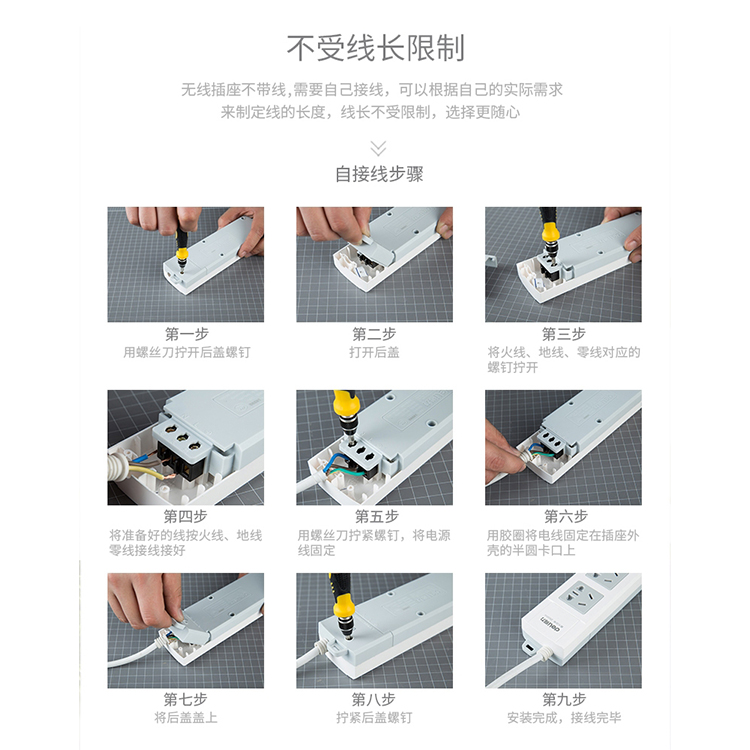 不受线长限制

无线插座不带线，需要自己接线，可以根据自己的实际需求来制定线的长度，线长不受限制，选择更随心

自接线步骤

第一步
用螺丝刀拧开后盖螺钉

第二步
打开后盖

第三步
将火线、地线、零线对应的螺钉拧开

第四步
将准备好的线按火线、地线零线接线接好

第五步
用螺丝刀拧紧螺钉，将电源线固定

第六步
用胶圈将电线固定在插座外壳的半圆卡口上

第七步
将后盖盖上

第八步
拧紧后盖螺钉

deli

第九步
安装完成，接线完毕